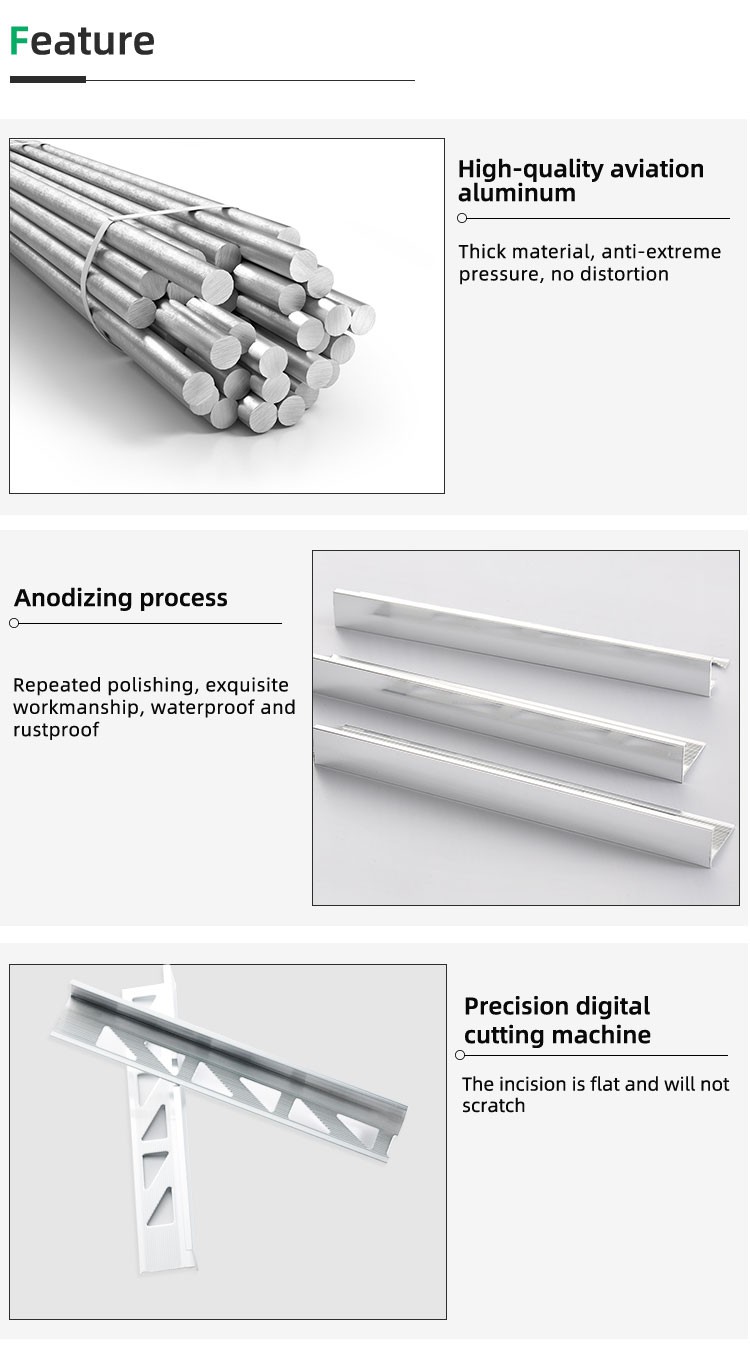 Feature

High-quality aviation aluminum

Thick material, anti-extreme pressure, no distortion

Anodizing process

Repeated polishing, exquisite workmanship, waterproof and rustproof

Precision digital cutting machine

The incision is flat and will not scratch